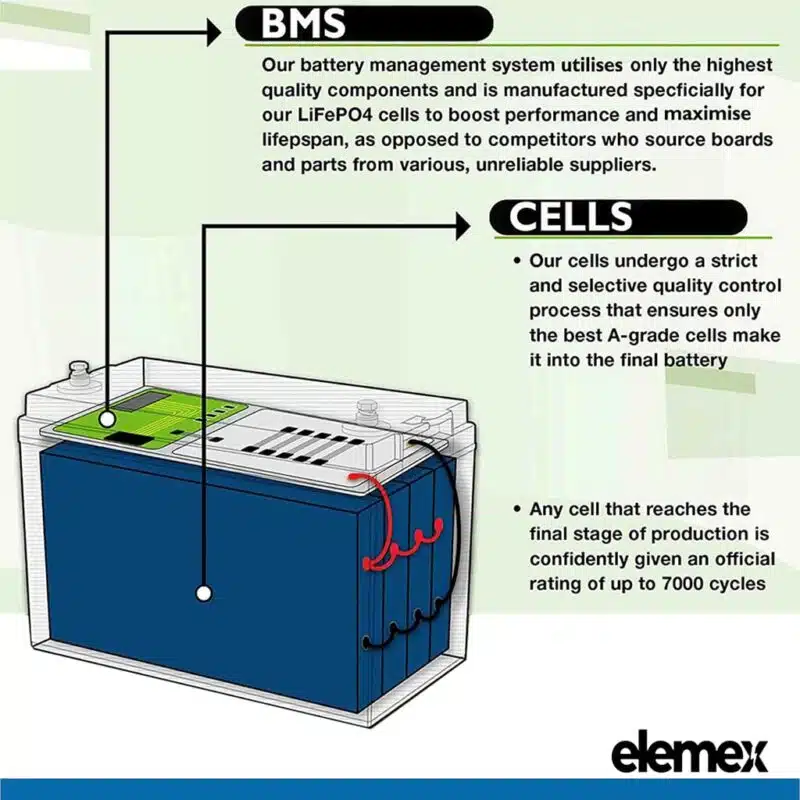 BMS

Our battery management system utilises only the highest quality components and is manufactured specficially for our LiFePO4 cells to boost performance and maximise lifepspan, as opposed to competitors who source boards and parts from various, unreliable suppliers.

CELLS

• Our cells undergo a strict and selective quality control process that ensures only the best A-grade cells make it into the final battery

• Any cell that reaches the final stage of production is confidently given an official rating of up to 7000 cycles

elemex