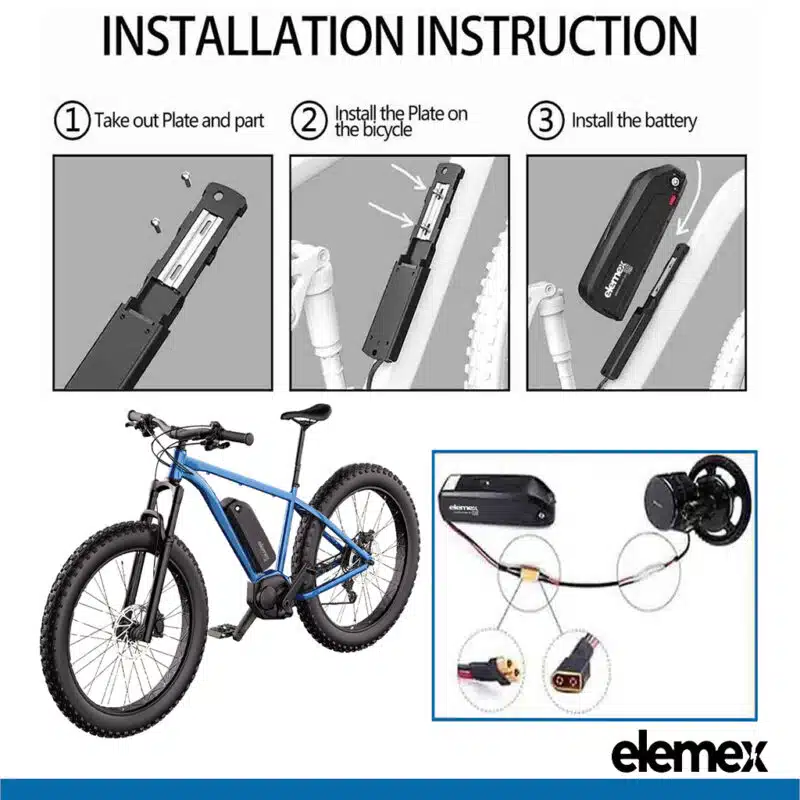 INSTALLATION INSTRUCTION

① Take out Plate and part

② Install the Plate on the bicycle

③ Install the battery

elemex

elemex

elemex